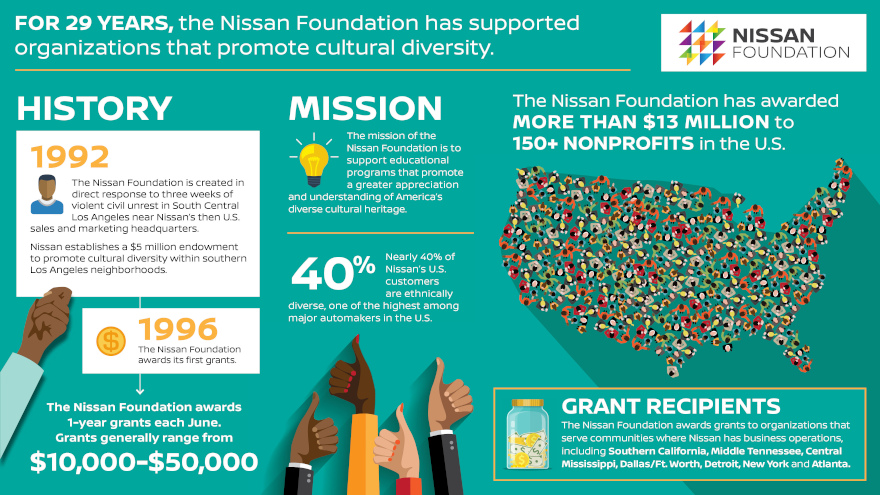 FOR 29 YEARS, the Nissan Foundation has supported organizations that promote cultural diversity.

NISSAN FOUNDATION

HISTORY

1992

The Nissan Foundation is created in direct response to three weeks of violent civil unrest in South Central Los Angeles near Nissan's then U.S. sales and marketing headquarters.

Nissan establishes a $5 million endowment to promote cultural diversity within southern Los Angeles neighborhoods.

1996

The Nissan Foundation awards its first grants.

The Nissan Foundation awards 1-year grants each June. Grants generally range from

$10,000-$50,000

MISSION

The mission of the Nissan Foundation is to support educational programs that promote a greater appreciation and understanding of America's diverse cultural heritage.

40%

Nearly 40% of Nissan's U.S. customers are ethnically diverse, one of the highest among major automakers in the U.S.

The Nissan Foundation has awarded MORE THAN $13 MILLION to 150+ NONPROFITS in the U.S.

GRANT RECIPIENTS

The Nissan Foundation awards grants to organizations that serve communities where Nissan has business operations, including Southern California, Middle Tennessee, Central Mississippi, Dallas/Ft. Worth, Detroit, New York and Atlanta.